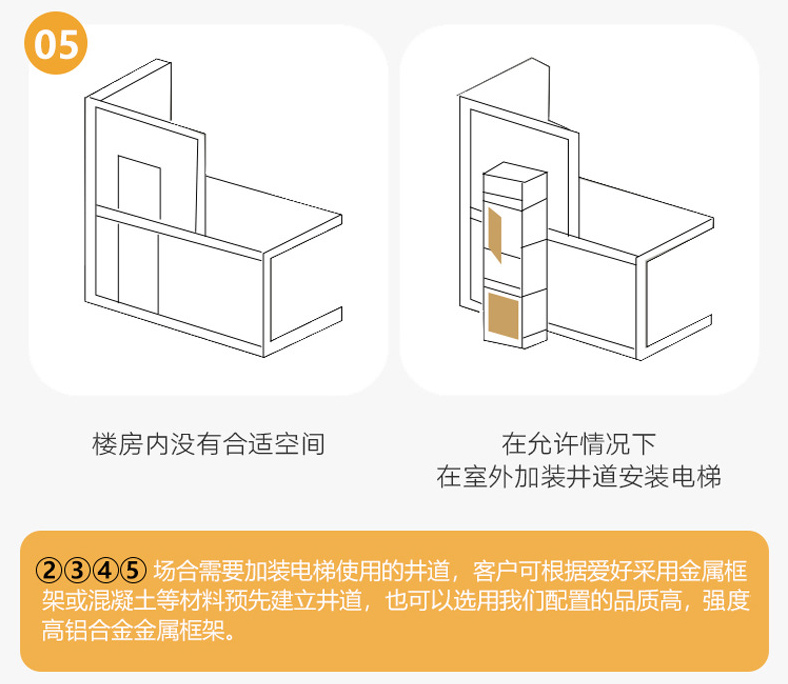 05

楼房内没有合适空间

在允许情况下
在室外加装井道安装电梯

②③④⑤ 场合需要加装电梯使用的井道，客户可根据爱好采用金属框架或混凝土等材料预先建立井道，也可以选用我们配置的品质高，强度高铝合金金属框架。